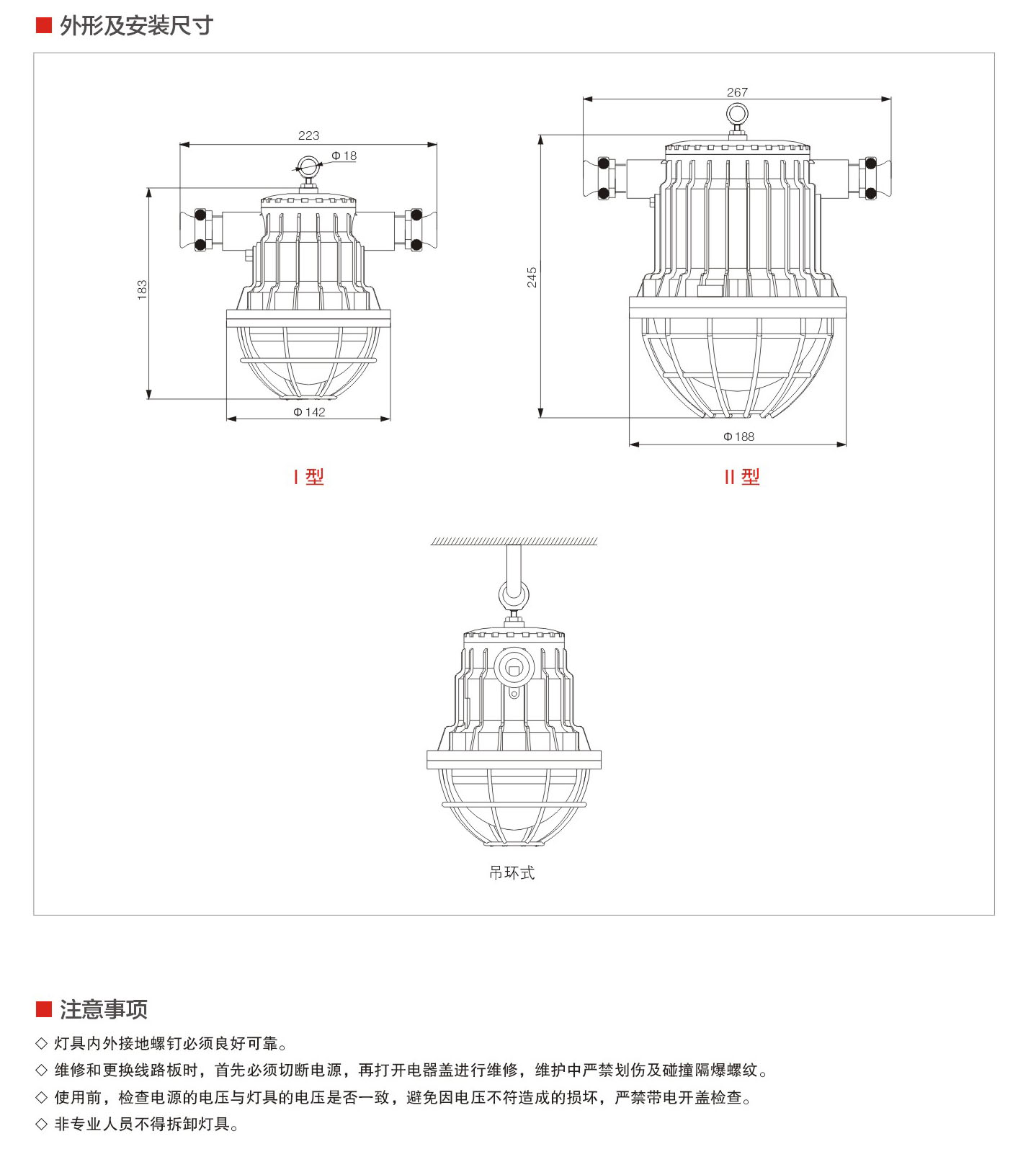 ■ 外形及安装尺寸

223

Φ18

183

Φ142

I 型

267

245

Φ188

II 型

吊环式

■ 注意事项

◇ 灯具内外接地螺钉必须良好可靠。

◇ 维修和更换线路板时，首先必须切断电源，再打开电器盖进行维修，维护中严禁划伤及碰撞隔爆螺纹。

◇ 使用前，检查电源的电压与灯具的电压是否一致，避免因电压不符造成的损坏，严禁带电开盖检查。

◇ 非专业人员不得拆卸灯具。